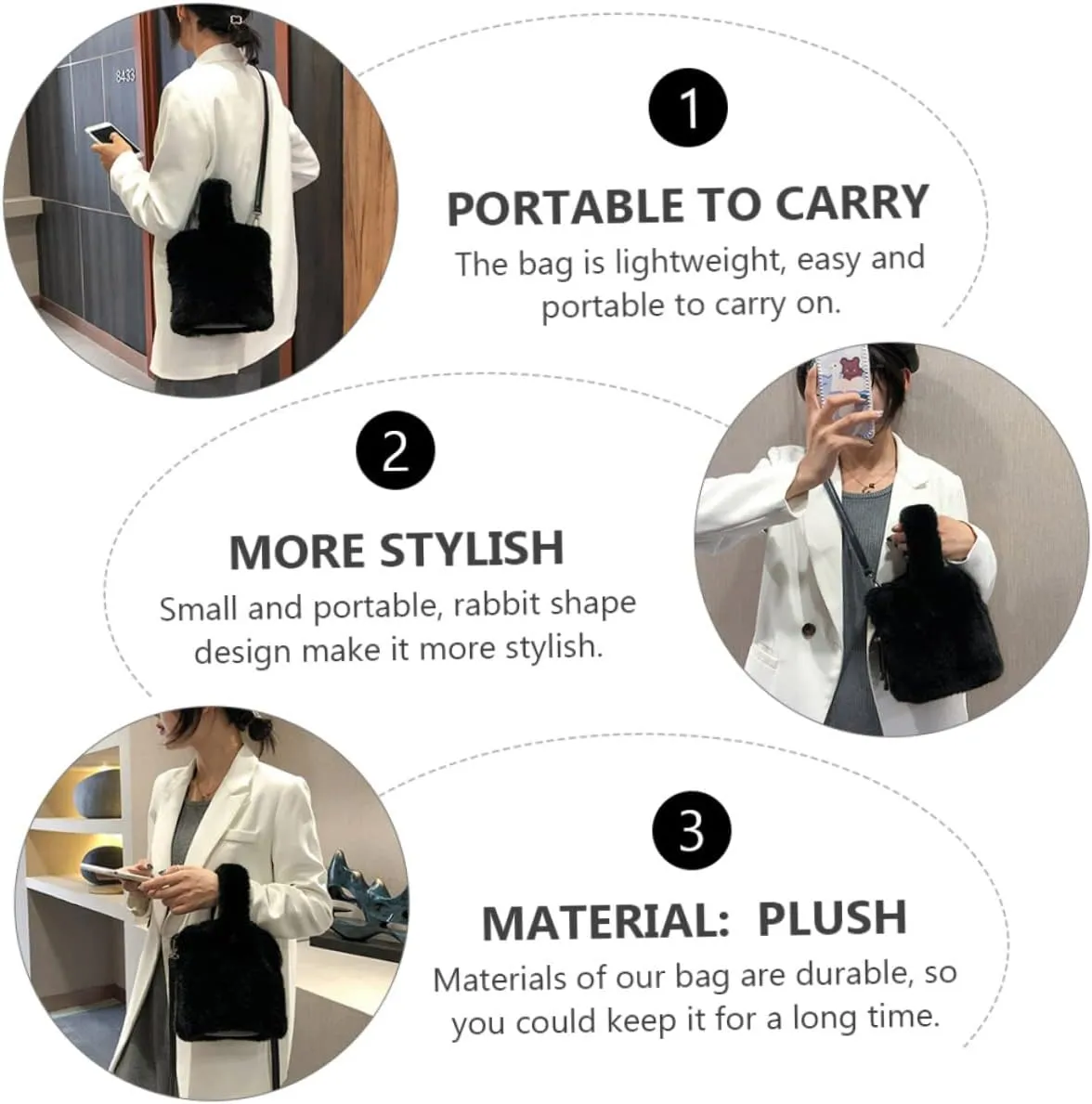 8433

1

PORTABLE TO CARRY

The bag is lightweight, easy and portable to carry on.

2

MORE STYLISH

Small and portable, rabbit shape design make it more stylish.

3

MATERIAL: PLUSH

Materials of our bag are durable, so you could keep it for a long time.